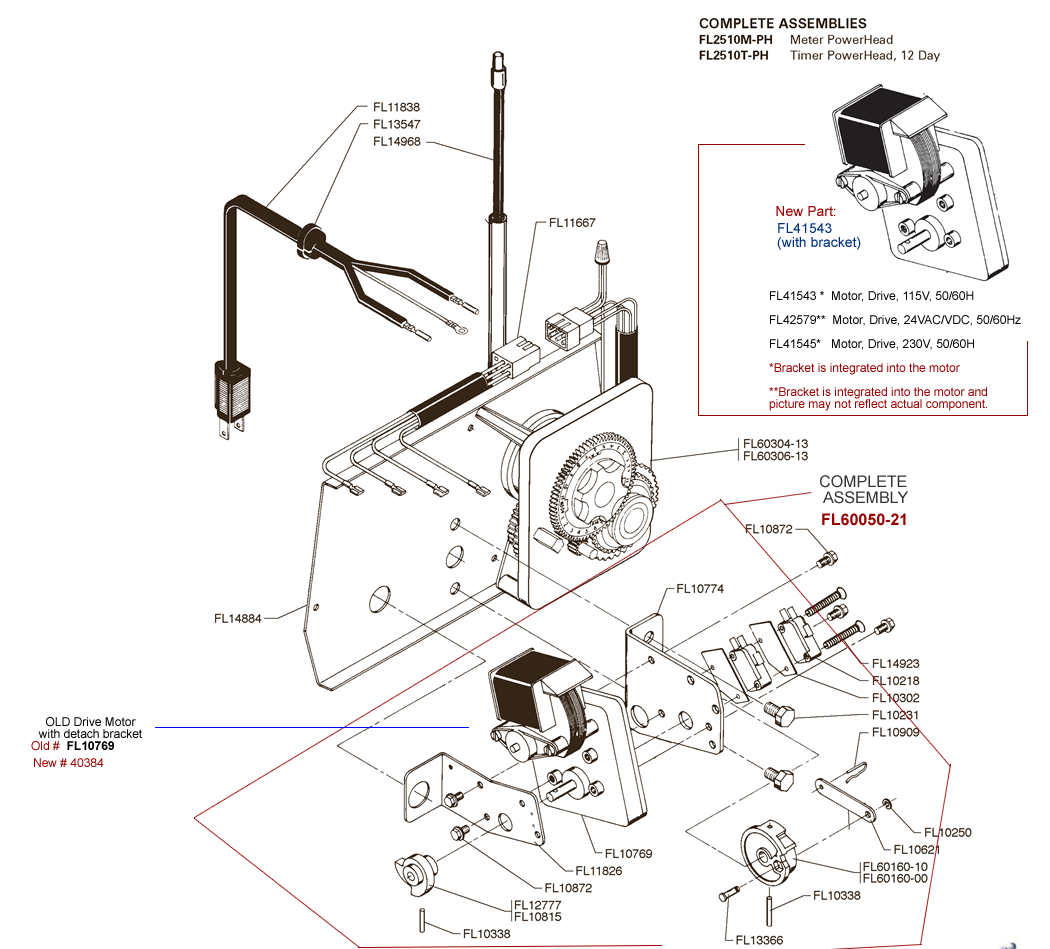 COMPLETE ASSEMBLIES
FL2510M-PH Meter PowerHead
FL2510T-PH Timer PowerHead, 12 Day

New Part:
FL41543
(with bracket)

FL41543 * Motor, Drive, 115V, 50/60H
FL42579** Motor, Drive, 24VAC/VDC, 50/60Hz
FL41545* Motor, Drive, 230V, 50/60H
*Bracket is integrated into the motor
**Bracket is integrated into the motor and picture may not reflect actual component.

FL11838
FL13547
FL14968
FL11667
FL60304-13
FL60306-13
COMPLETE ASSEMBLY
FL60050-21
FL10872
FL10774
FL14884
FL14923
FL10218
FL10302
FL10231
FL10909
OLD Drive Motor with detach bracket
Old # FL10769
New # 40384
FL10250
FL10621
FL60160-10
FL60160-00
FL10769
FL11826
FL10872
FL12777
FL10815
FL10338
FL10338
FL13366